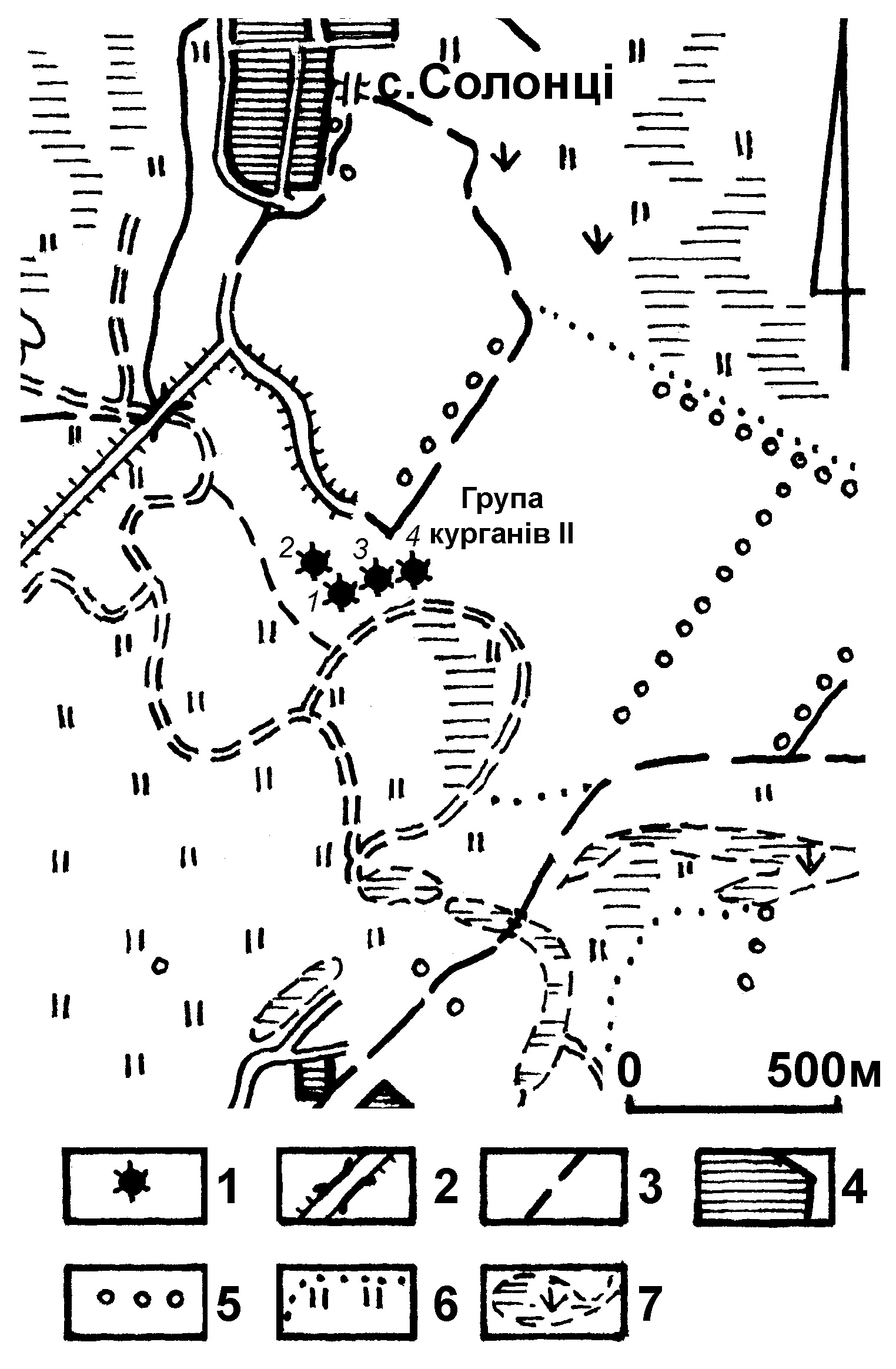 с.Солонці

Група курганів II

2 3 4
1

0 500м

1 2 3 4

5 6 7